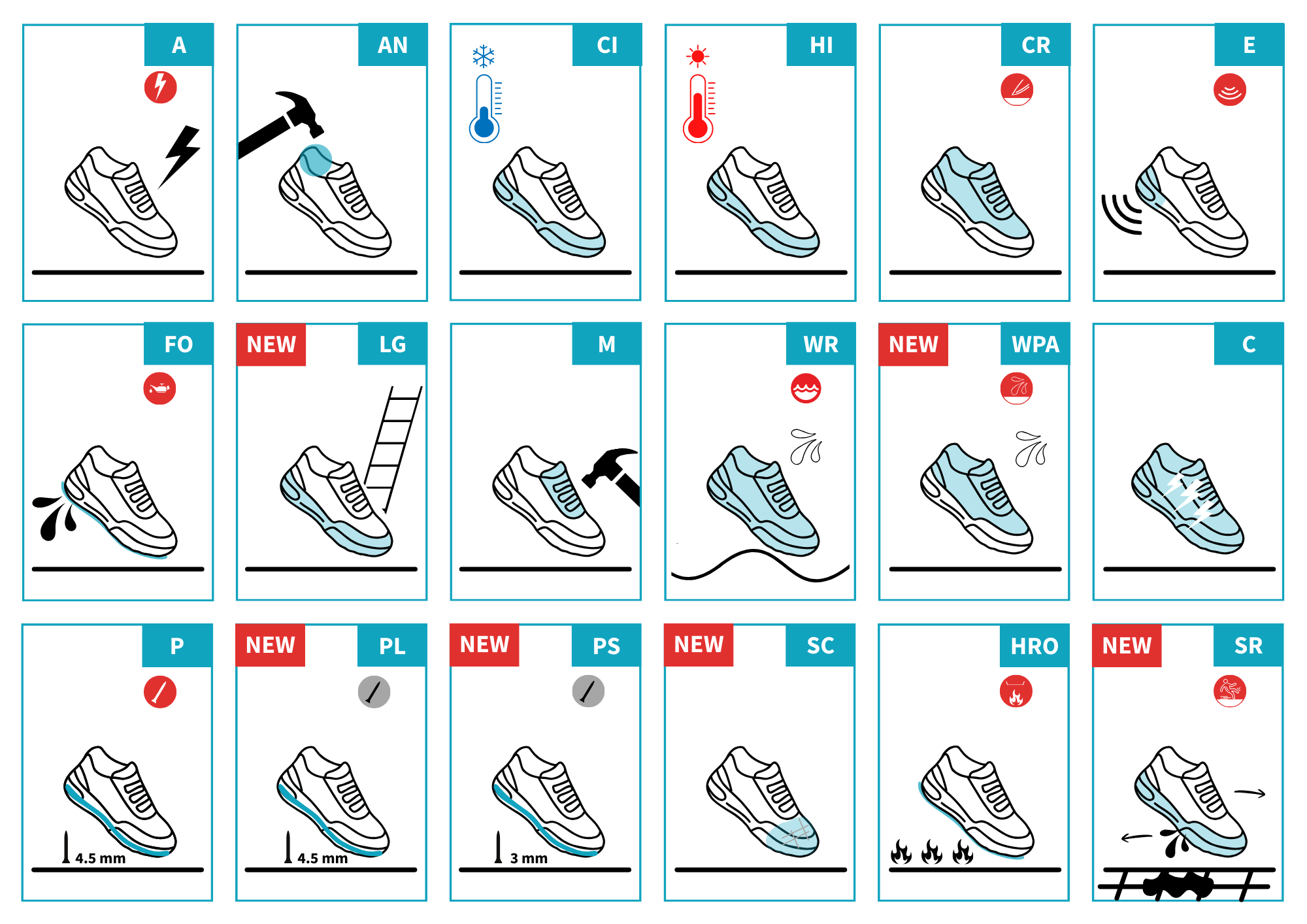 A

AN

CI

HI

CR

E

FO

NEW LG

M

WR

NEW WPA

C

P
4.5 mm

NEW PL
4.5 mm

NEW PS
3 mm

NEW SC

HRO

NEW SR